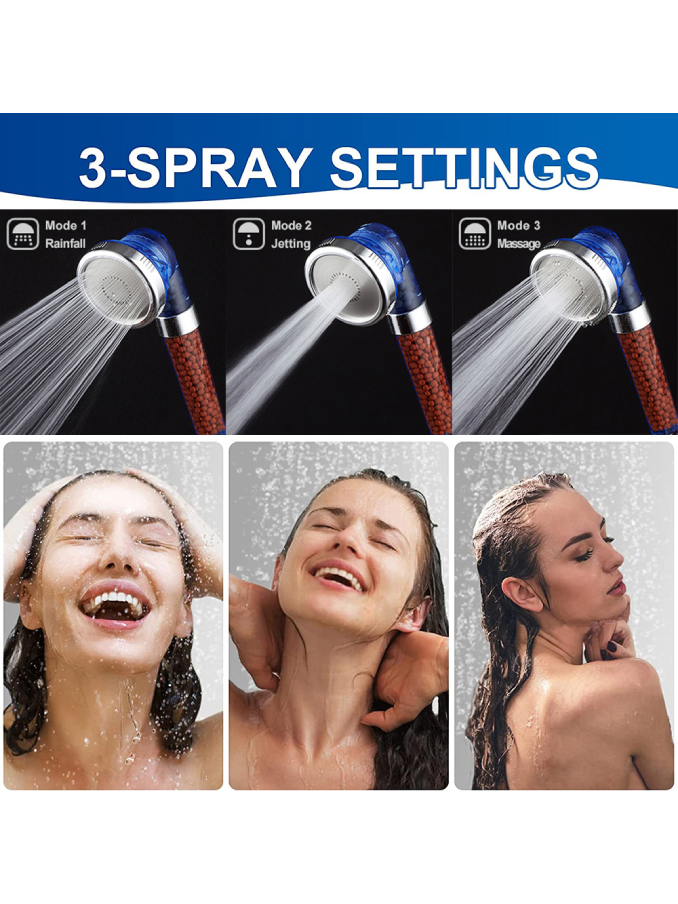 3-SPRAY SETTINGS

Mode 1
Rainfall

Mode 2
Jetting

Mode 3
Massage